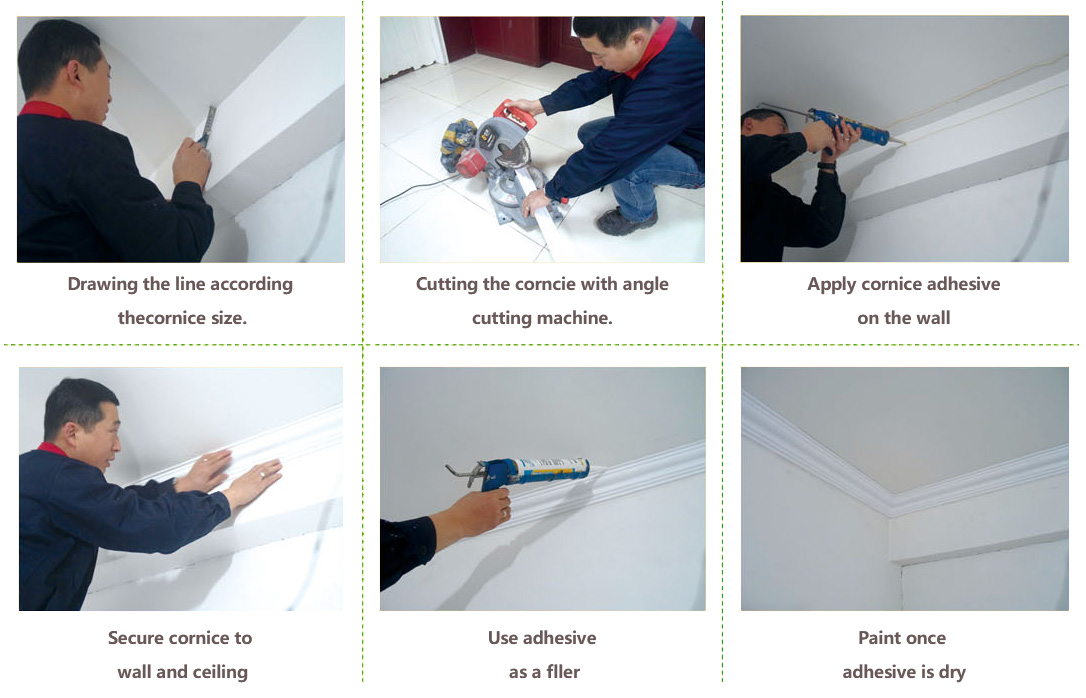 Drawing the line according thecornice size.

Cutting the corncie with angle cutting machine.

Apply cornice adhesive on the wall

Secure cornice to wall and ceiling

Use adhesive as a fller

Paint once adhesive is dry